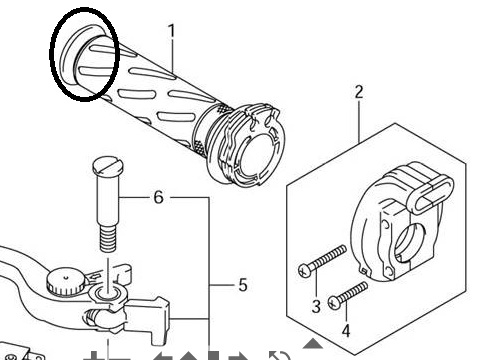 1
2
6
5
3
4