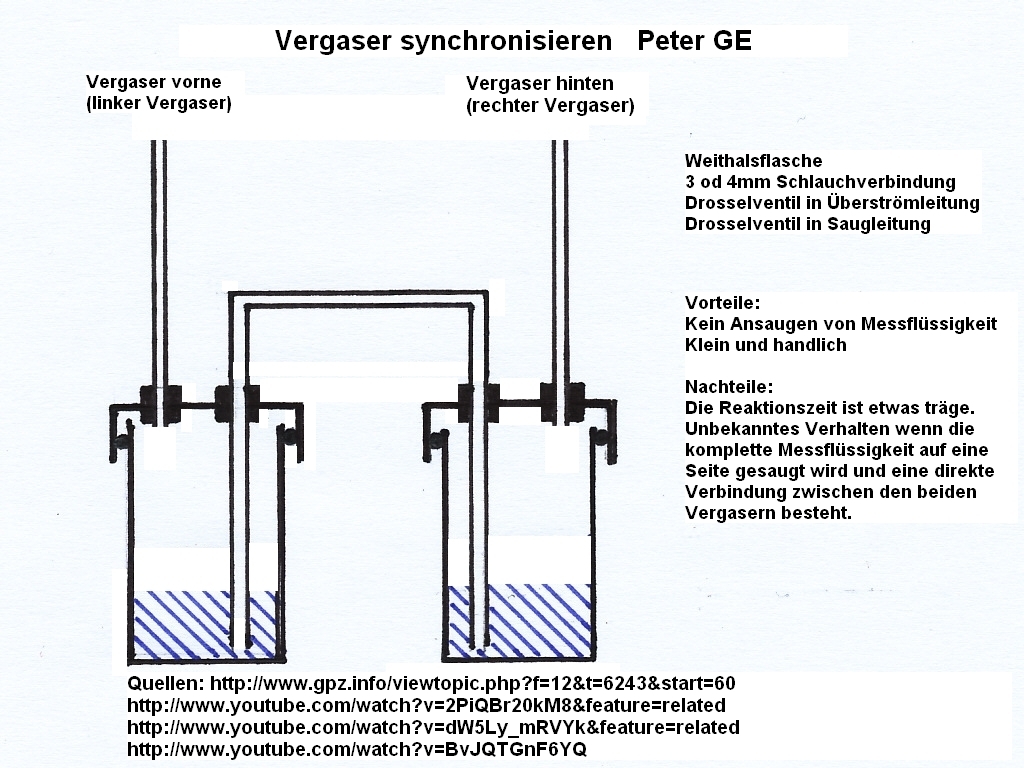 Vergaser synchronisieren Peter GE

Vergaser vorne
(linker Vergaser)

Vergaser hinten
(rechter Vergaser)

Weithalsflasche
3 od 4mm Schlauchverbindung
Drosselventil in Überströmleitung
Drosselventil in Saugleitung

Vorteile:
Kein Ansaugen von Messflüssigkeit
Klein und handlich

Nachteile:
Die Reaktionszeit ist etwas träge.
Unbekanntes Verhalten wenn die komplette Messflüssigkeit auf eine Seite gesaugt wird und eine direkte Verbindung zwischen den beiden Vergasern besteht.

Quellen: http://www.gpz.info/viewtopic.php?f=12&t=6243&start=60
http://www.youtube.com/watch?v=2PiQBr20kM8&feature=related
http://www.youtube.com/watch?v=dW5Ly_mRVYk&feature=related
http://www.youtube.com/watch?v=BvJQTGnF6YQ