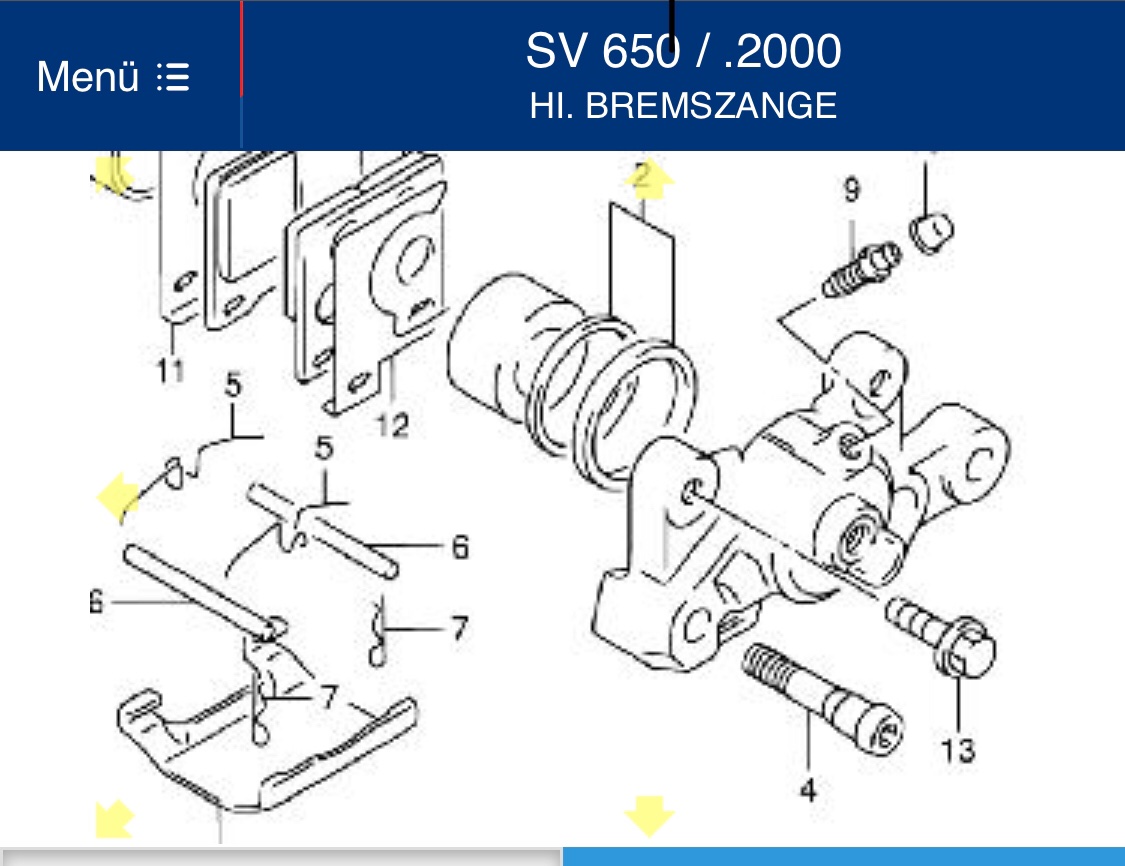 Menü

SV 650 / .2000
HI. BREMSZANGE

2
9
11
12
5
5
6
6
7
7
13
4