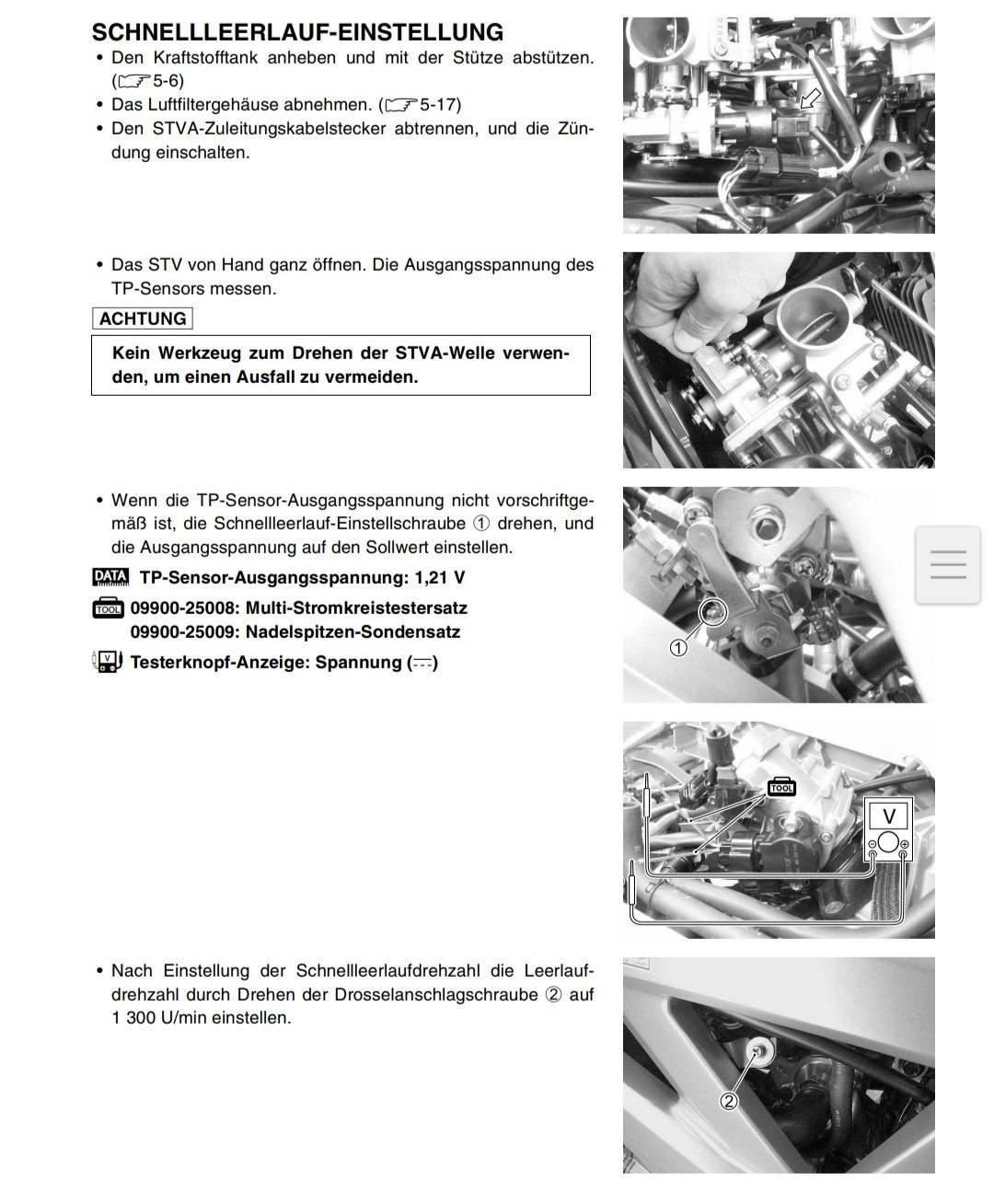 SCHNELLLEERLAUF-EINSTELLUNG

• Den Kraftstofftank anheben und mit der Stütze abstützen. (☞5-6)
• Das Luftfiltergehäuse abnehmen. (☞5-17)
• Den STVA-Zuleitungskabelstecker abtrennen, und die Zündung einschalten.

• Das STV von Hand ganz öffnen. Die Ausgangsspannung des TP-Sensors messen.

ACHTUNG

Kein Werkzeug zum Drehen der STVA-Welle verwenden, um einen Ausfall zu vermeiden.

• Wenn die TP-Sensor-Ausgangsspannung nicht vorschriftgemäß ist, die Schnellleerlauf-Einstellschraube ① drehen, und die Ausgangsspannung auf den Sollwert einstellen.

DATA TP-Sensor-Ausgangsspannung: 1,21 V

TOOL 09900-25008: Multi-Stromkreistestersatz
09900-25009: Nadelspitzen-Sondensatz

V Testerknopf-Anzeige: Spannung (⎓)

①

TOOL

V

• Nach Einstellung der Schnellleerlaufdrehzahl die Leerlaufdrehzahl durch Drehen der Drosselanschlagschraube ② auf 1 300 U/min einstellen.

②